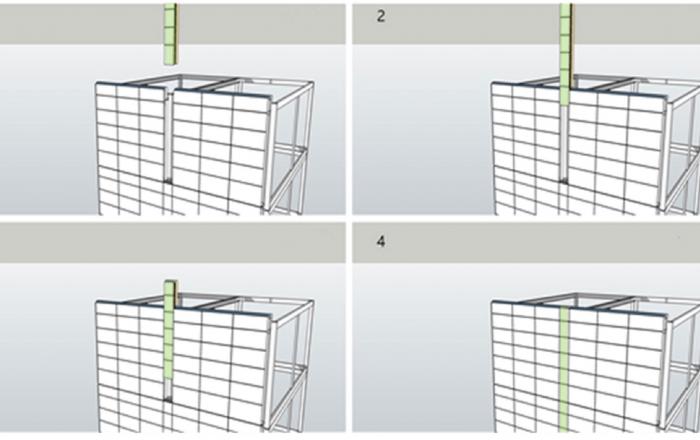 2

4