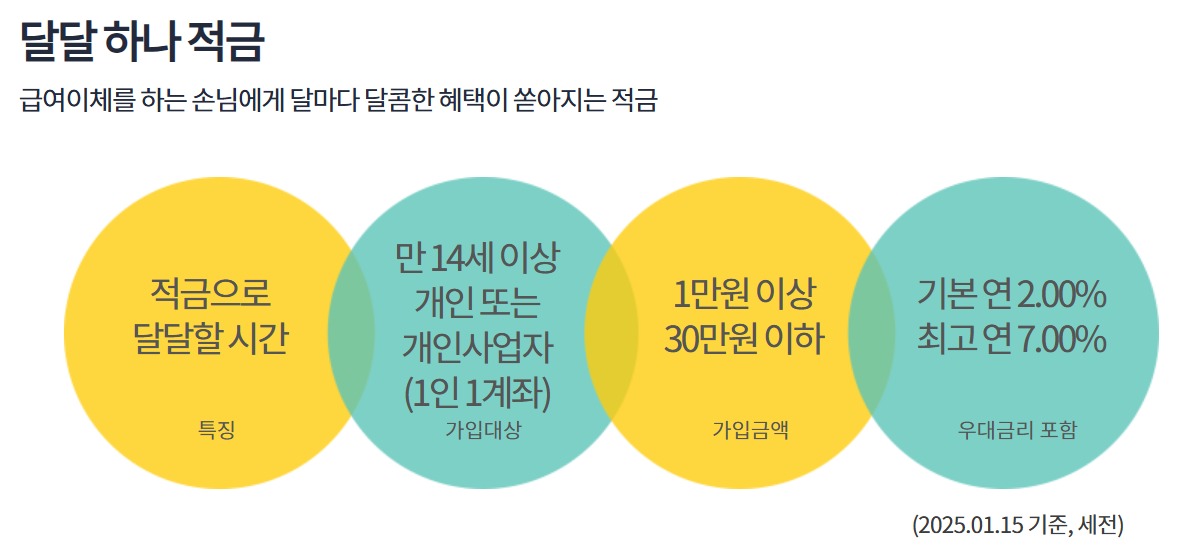 달달 하나 적금

급여이체를 하는 손님에게 달마다 달콤한 혜택이 쏟아지는 적금

적금으로
달달할 시간

특징

만 14세 이상
개인 또는
개인사업자
(1인 1계좌)

가입대상

1만원 이상
30만원 이하

가입금액

기본 연 2.00%
최고 연 7.00%

우대금리 포함

(2025.01.15 기준, 세전)